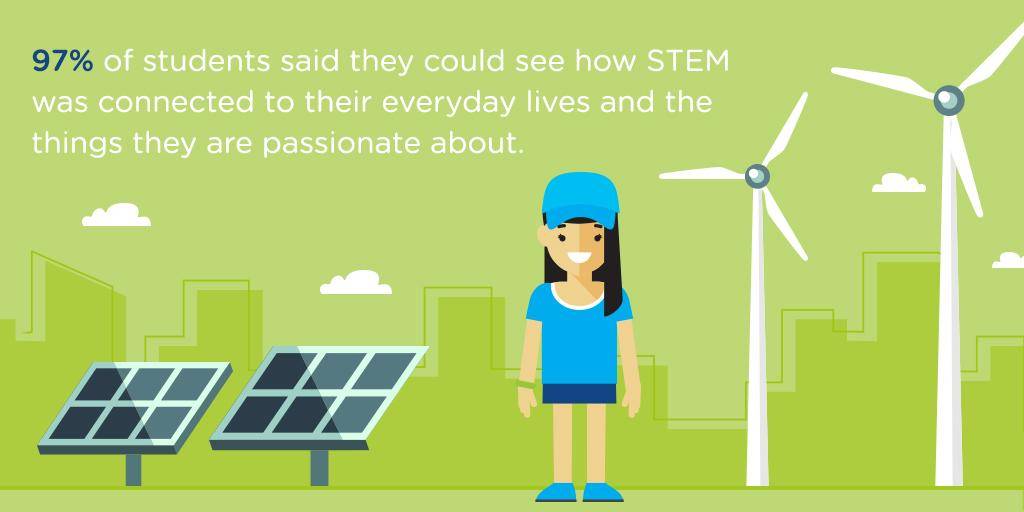 97% of students said they could see how STEM was connected to their everyday lives and the things they are passionate about.