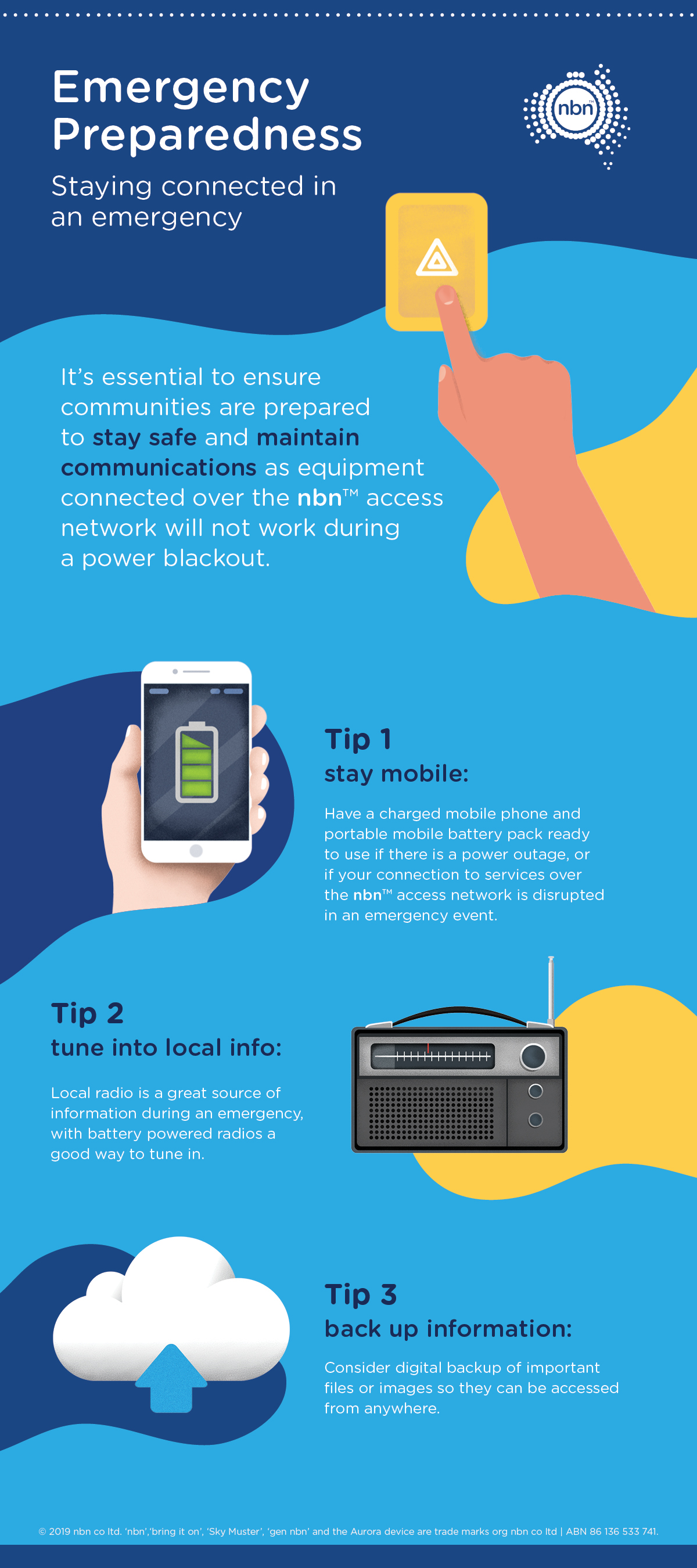 Emergency Preparedness

Staying connected in an emergency

nbn™

It's essential to ensure communities are prepared to stay safe and maintain communications as equipment connected over the nbn™ access network will not work during a power blackout.

Tip 1
stay mobile:

Have a charged mobile phone and portable mobile battery pack ready to use if there is a power outage, or if your connection to services over the nbn™ access network is disrupted in an emergency event.

Tip 2
tune into local info:

Local radio is a great source of information during an emergency, with battery powered radios a good way to tune in.

Tip 3
back up information:

Consider digital backup of important files or images so they can be accessed from anywhere.

© 2019 nbn co ltd. 'nbn','bring it on', 'Sky Muster', 'gen nbn' and the Aurora device are trade marks org nbn co ltd | ABN 86 136 533 741.